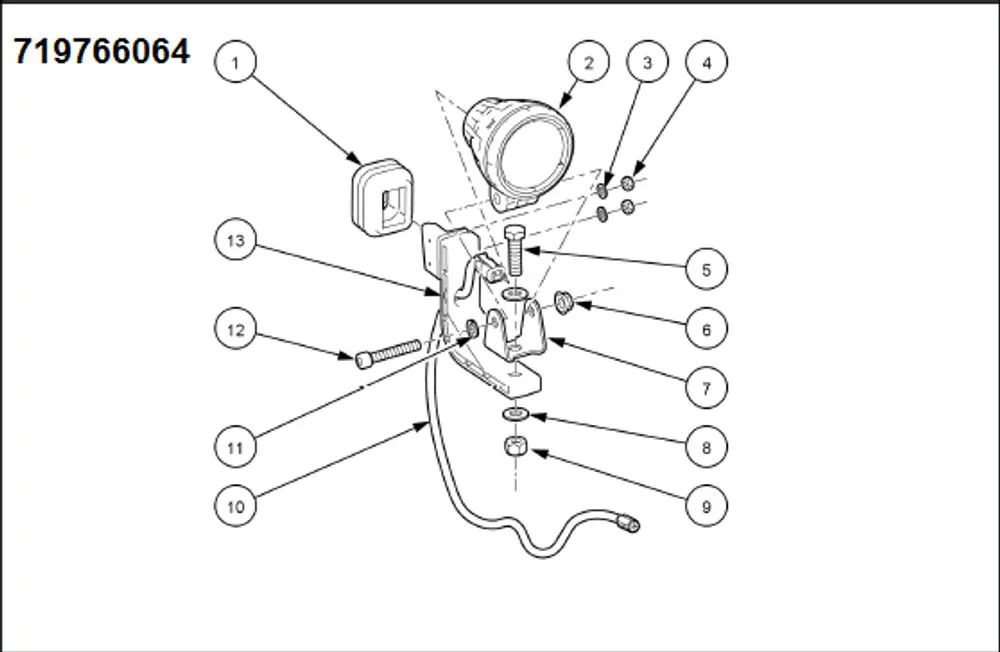 719766064

1
2
3
4
13
5
12
6
7
11
8
10
9